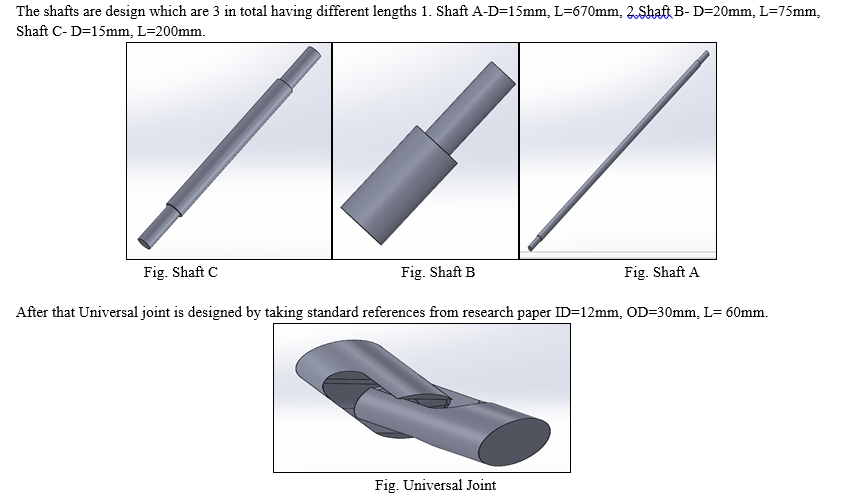 The shafts are design which are 3 in total having different lengths 1. Shaft A-D=15mm, L=670mm, 2.Shaft B- D=20mm, L=75mm, Shaft C- D=15mm, L=200mm.

Fig. Shaft C

Fig. Shaft B

Fig. Shaft A

After that Universal joint is designed by taking standard references from research paper ID=12mm, OD=30mm, L= 60mm.

Fig. Universal Joint